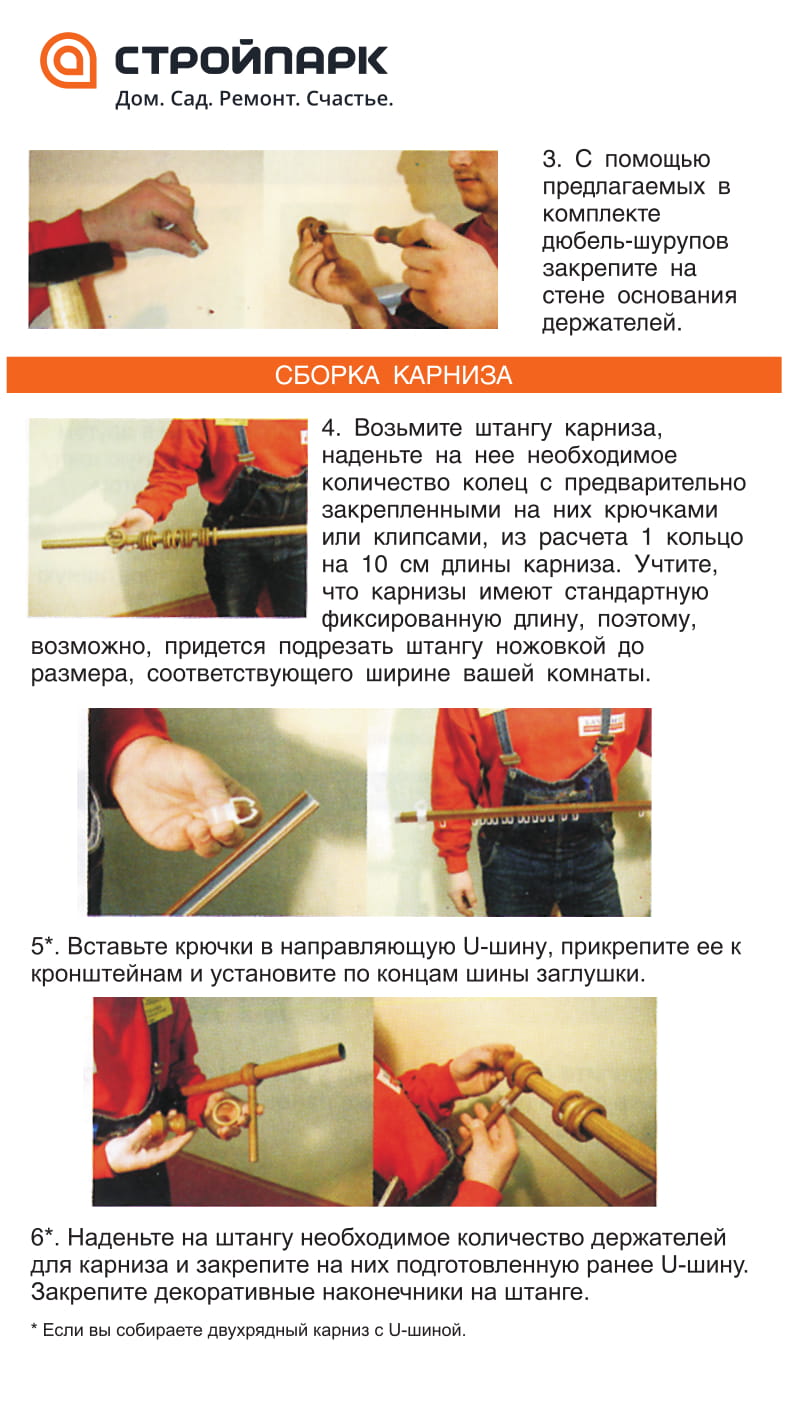 СТРОЙПАРК
Дом. Сад. Ремонт. Счастье.

3. С помощью предлагаемых в комплекте дюбель-шурупов закрепите на стене основания держателей.

СБОРКА КАРНИЗА

4. Возьмите штангу карниза, наденьте на нее необходимое количество колец с предварительно закрепленными на них крючками или клипсами, из расчета 1 кольцо на 10 см длины карниза. Учтите, что карнизы имеют стандартную фиксированную длину, поэтому, возможно, придется подрезать штангу ножовкой до размера, соответствующего ширине вашей комнаты.

5*. Вставьте крючки в направляющую U-шину, прикрепите ее к кронштейнам и установите по концам шины заглушки.

6*. Наденьте на штангу необходимое количество держателей для карниза и закрепите на них подготовленную ранее U-шину. Закрепите декоративные наконечники на штанге.

* Если вы собираете двухрядный карниз с U-шиной.